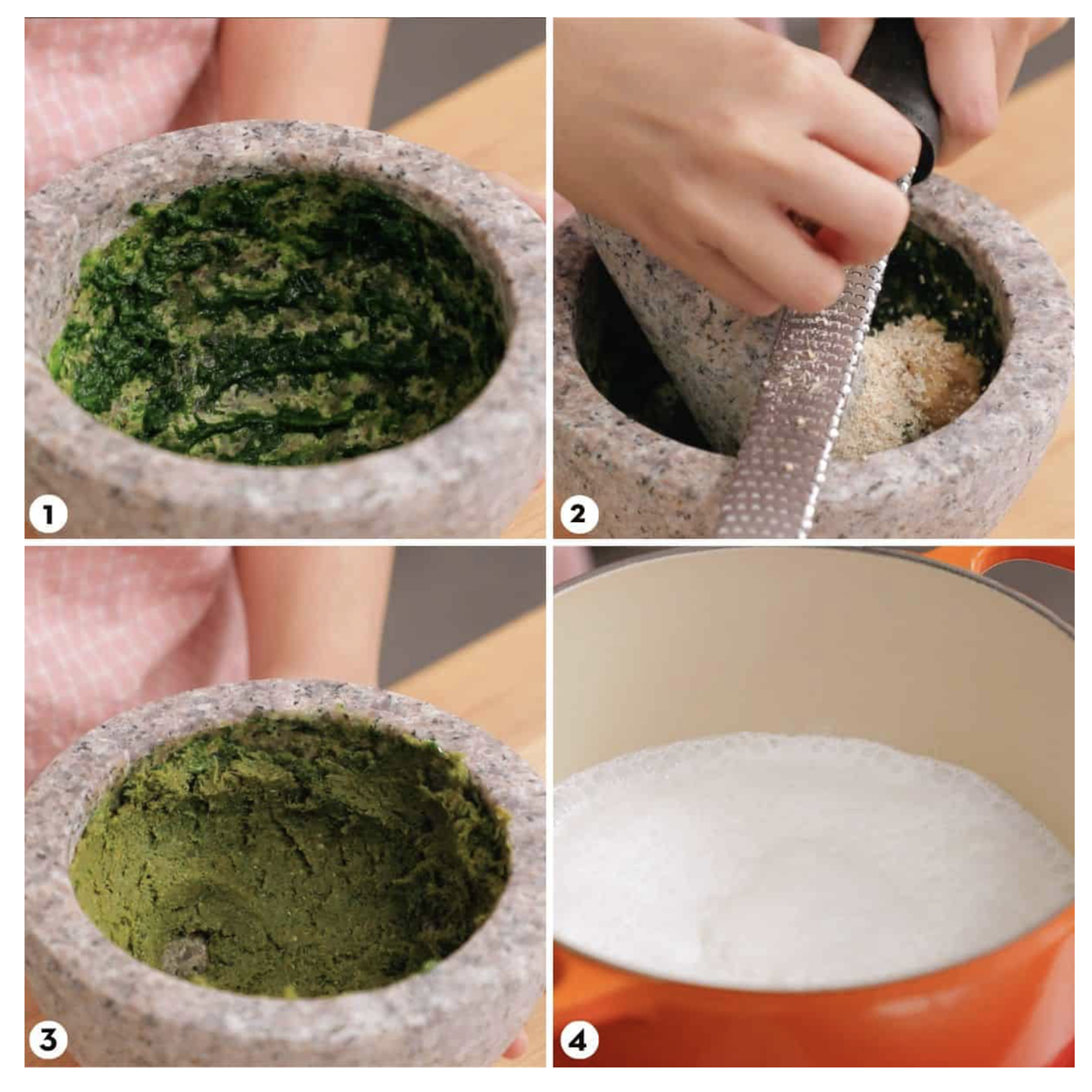 1

2

3

4