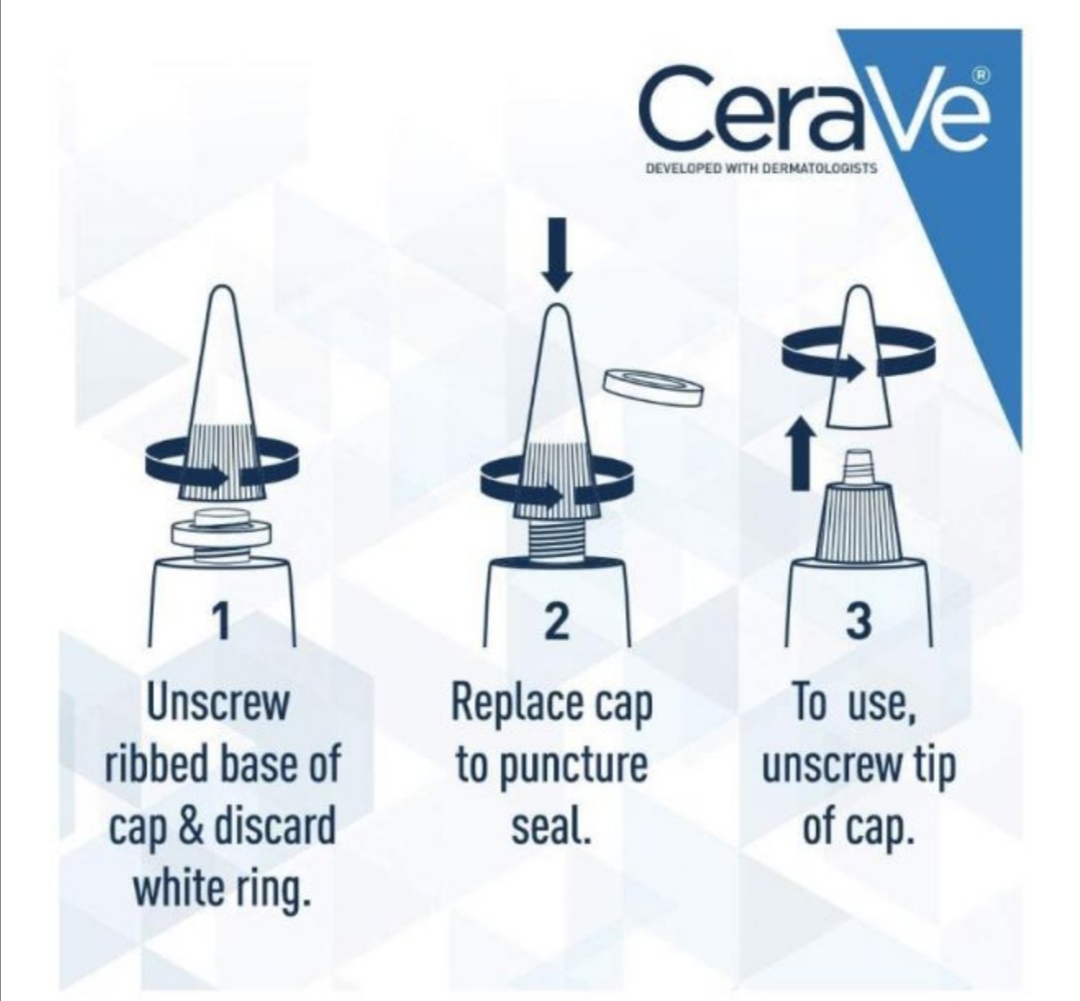 CeraVe®
DEVELOPED WITH DERMATOLOGISTS

1
Unscrew ribbed base of cap & discard white ring.

2
Replace cap to puncture seal.

3
To use, unscrew tip of cap.