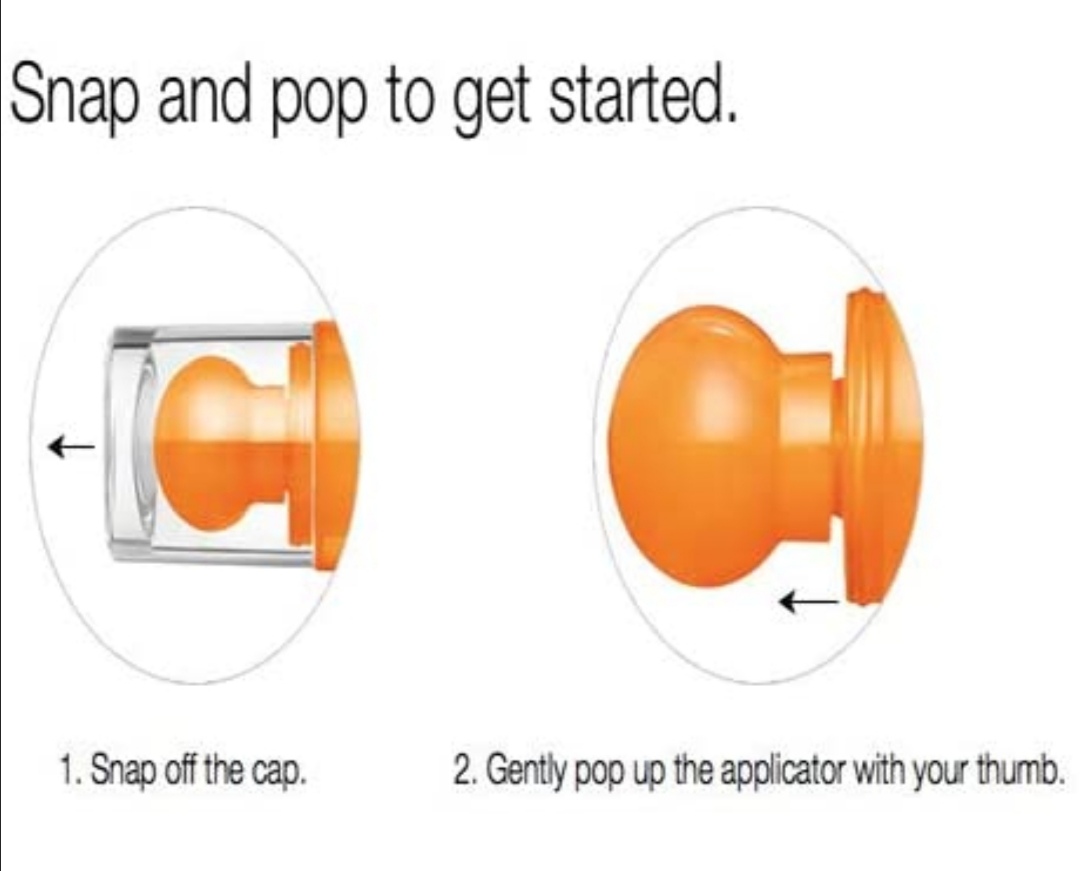 Snap and pop to get started.

1. Snap off the cap.

2. Gently pop up the applicator with your thumb.