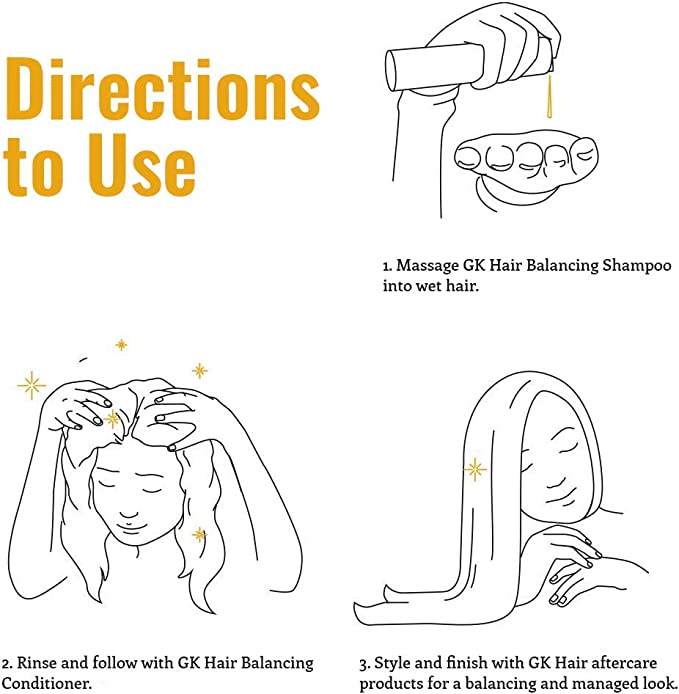 Directions to Use

1. Massage GK Hair Balancing Shampoo into wet hair.

2. Rinse and follow with GK Hair Balancing Conditioner.

3. Style and finish with GK Hair aftercare products for a balancing and managed look.