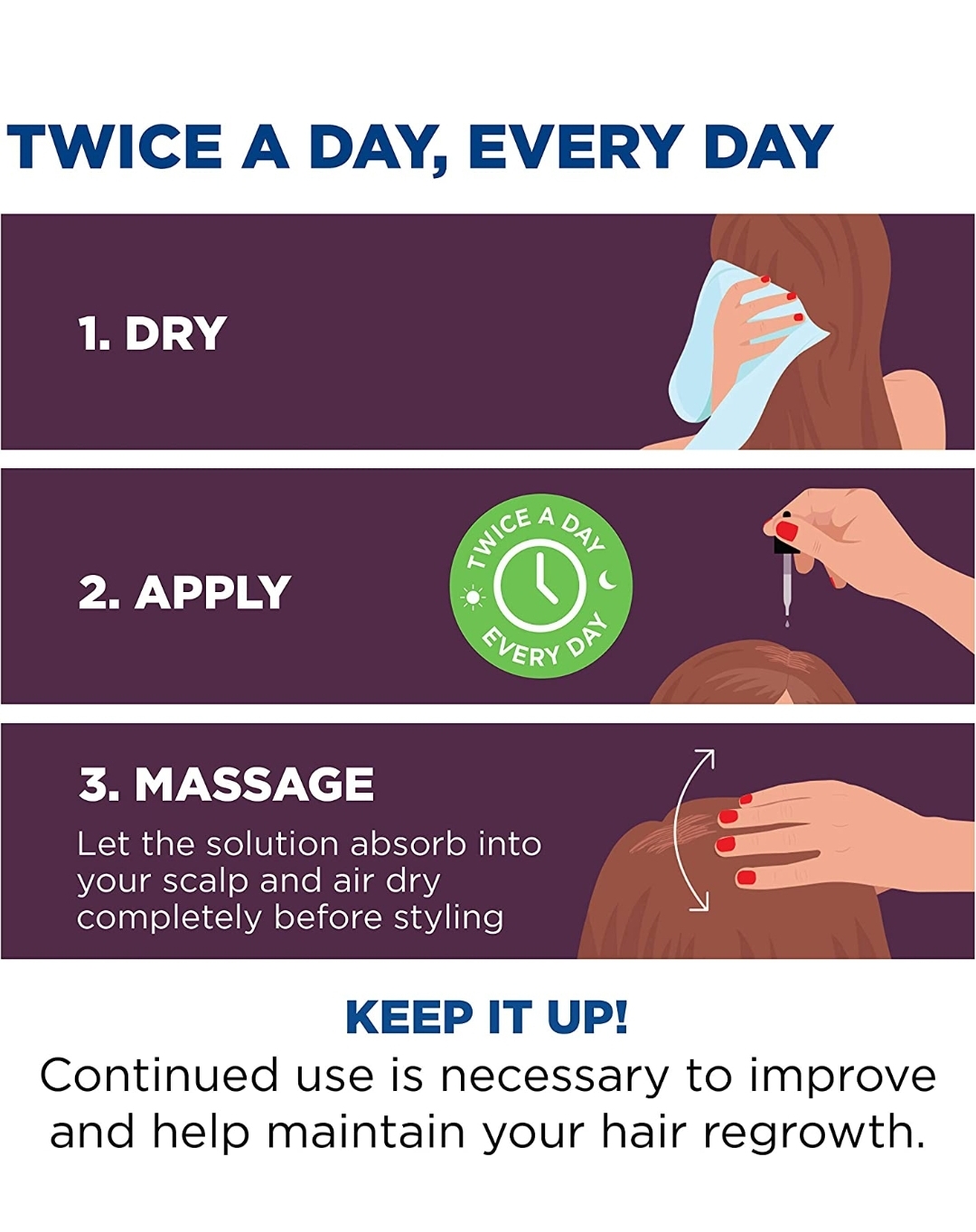 TWICE A DAY, EVERY DAY

1. DRY

2. APPLY

TWICE A DAY
EVERY DAY

3. MASSAGE
Let the solution absorb into your scalp and air dry completely before styling

KEEP IT UP!
Continued use is necessary to improve and help maintain your hair regrowth.