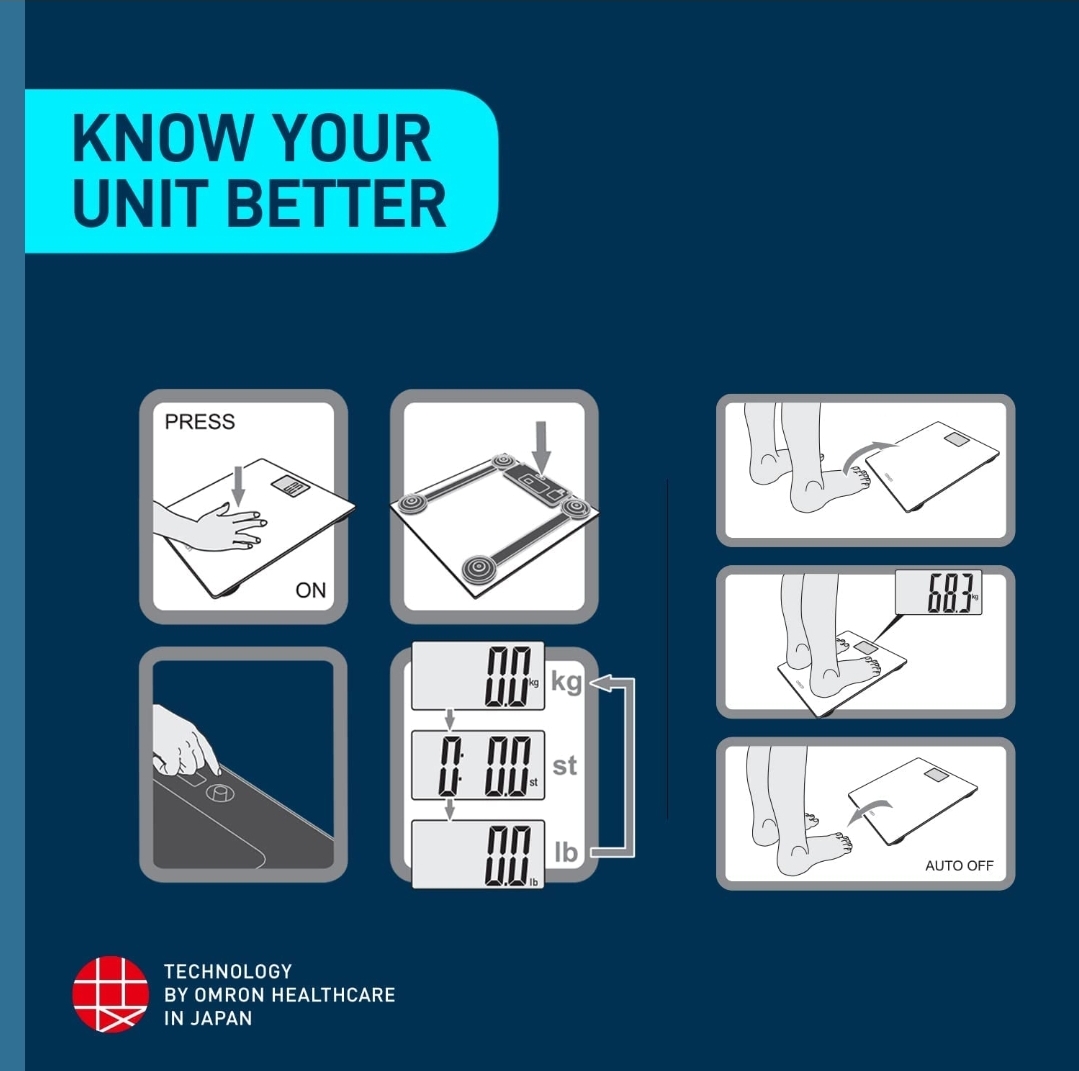 KNOW YOUR UNIT BETTER

PRESS

ON

0.0 kg

kg

0: 0.0 st

st

0.0 lb

lb

68.3 kg

AUTO OFF

TECHNOLOGY BY OMRON HEALTHCARE IN JAPAN